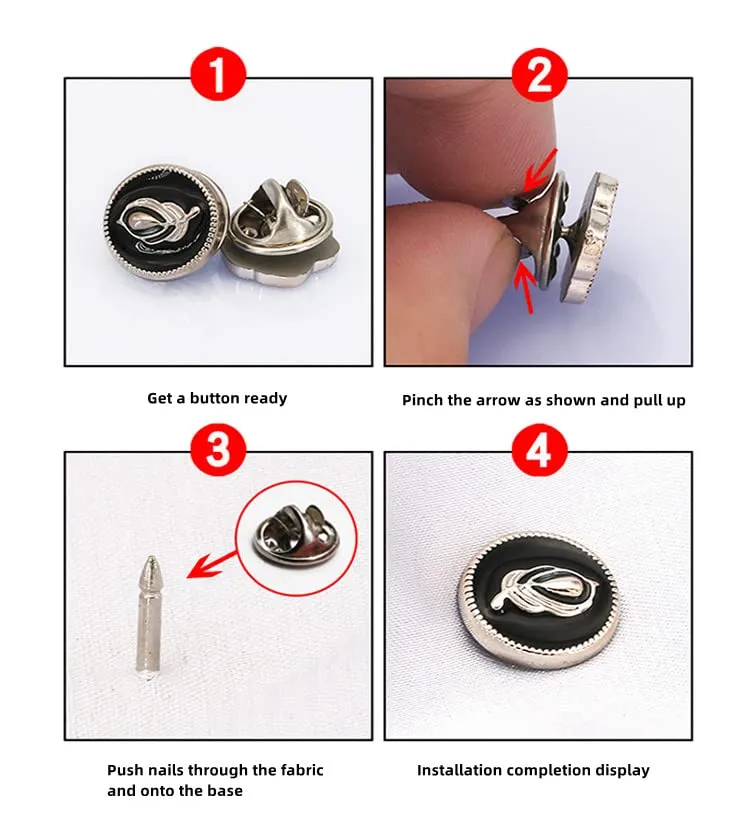 1

Get a button ready

2

Pinch the arrow as shown and pull up

3

Push nails through the fabric and onto the base

4

Installation completion display